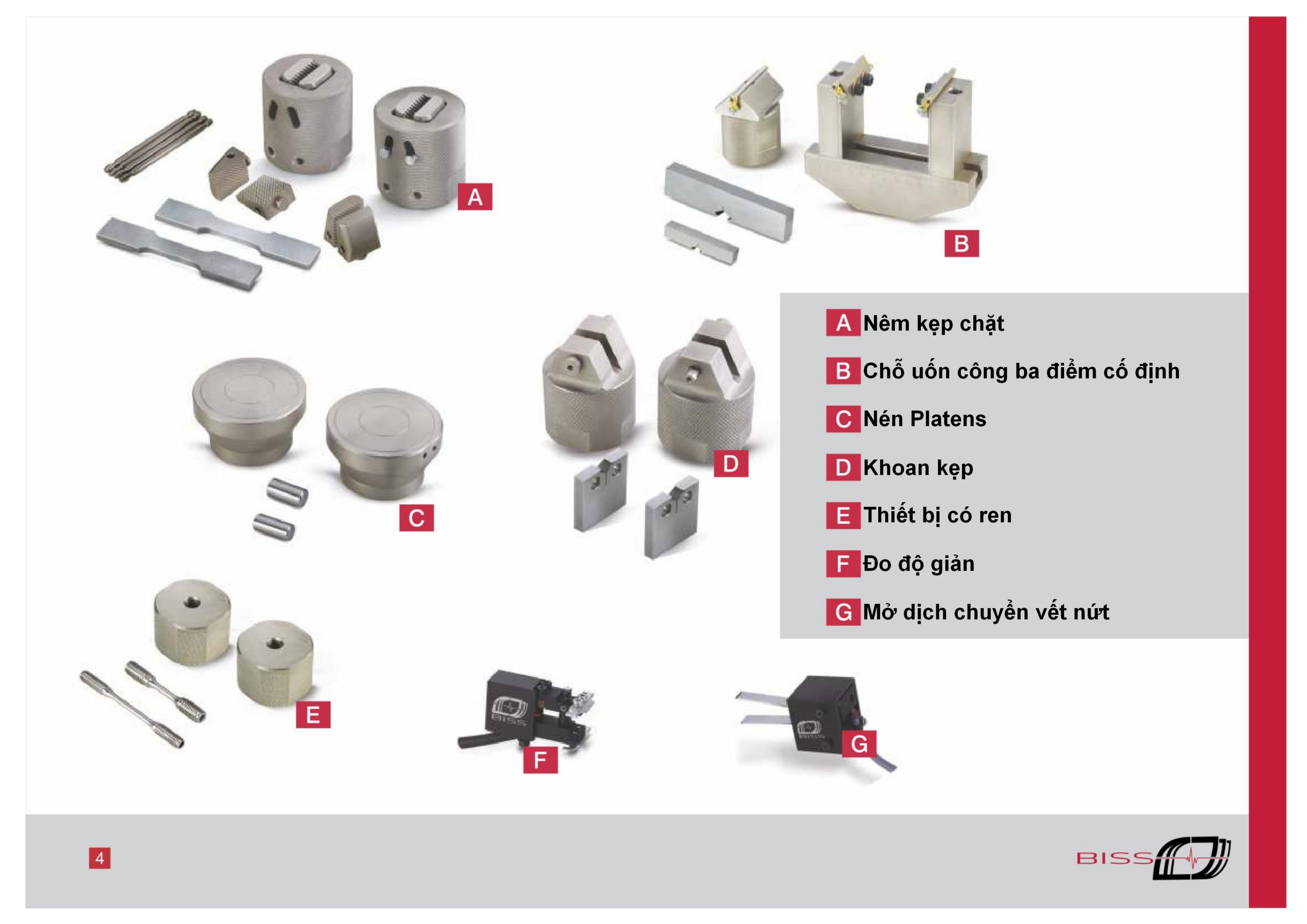 A

B

A Nêm kẹp chặt

B Chỗ uốn công ba điểm cố định

C Nén Platens

D Khoan kẹp

E Thiết bị có ren

F Đo độ giản

G Mở dịch chuyển vết nứt

C

D

E

BISS

F

BISS

G

4

BISS